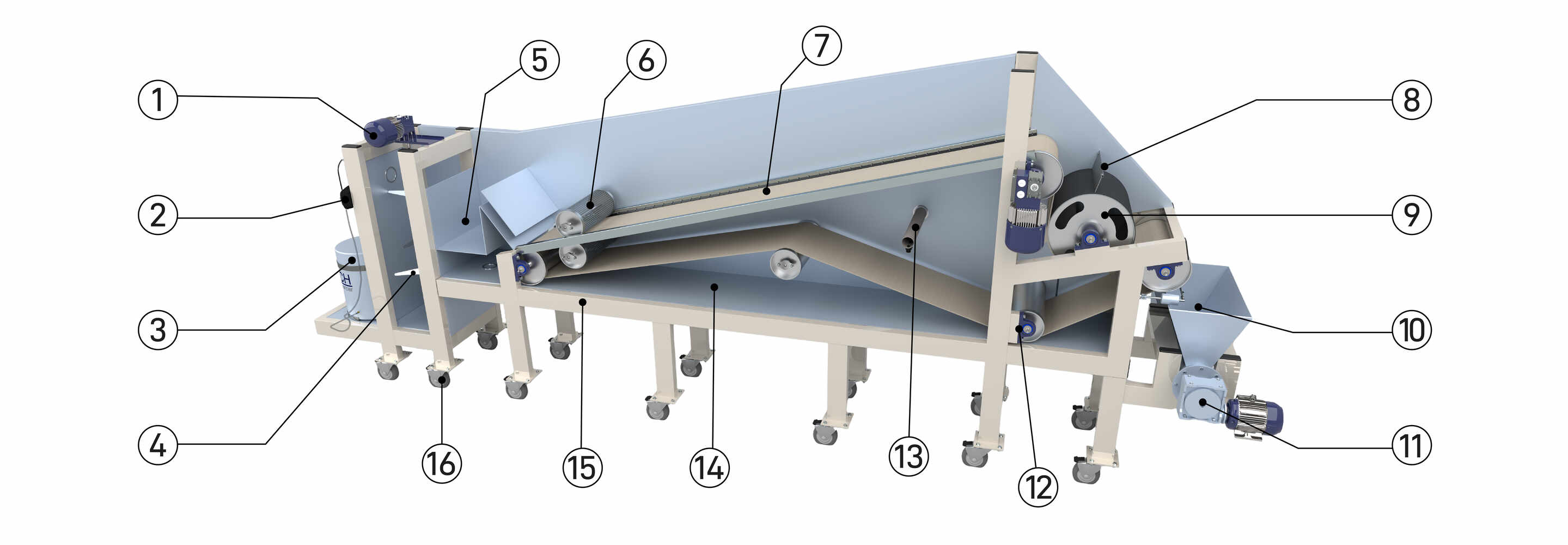 1
2
3
4
5
6
7
8
9
10
11
12
13
14
15
16